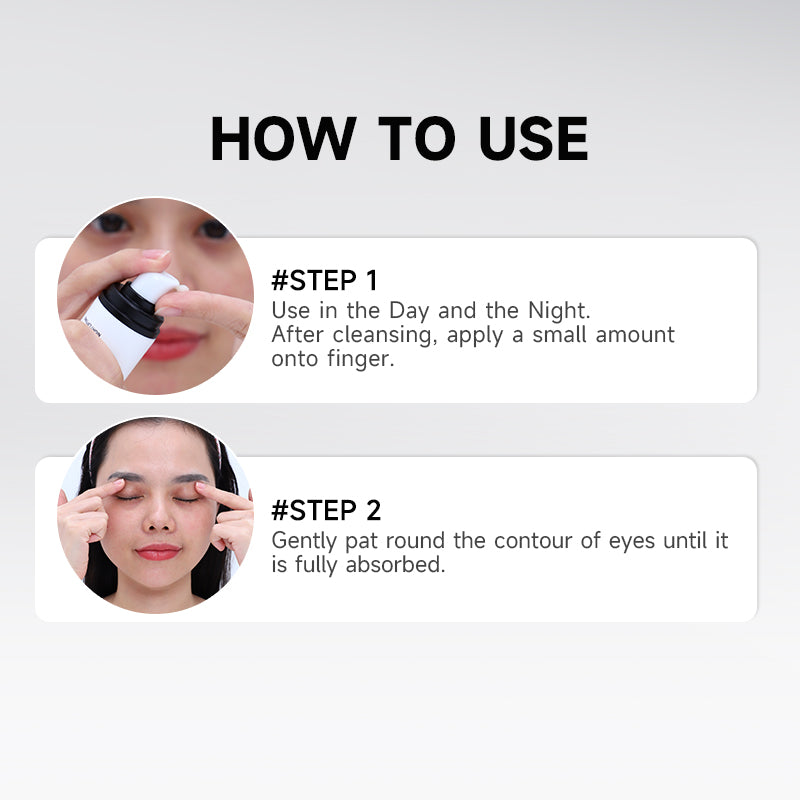 HOW TO USE

#STEP 1
Use in the Day and the Night.
After cleansing, apply a small amount onto finger.

#STEP 2
Gently pat round the contour of eyes until it is fully absorbed.